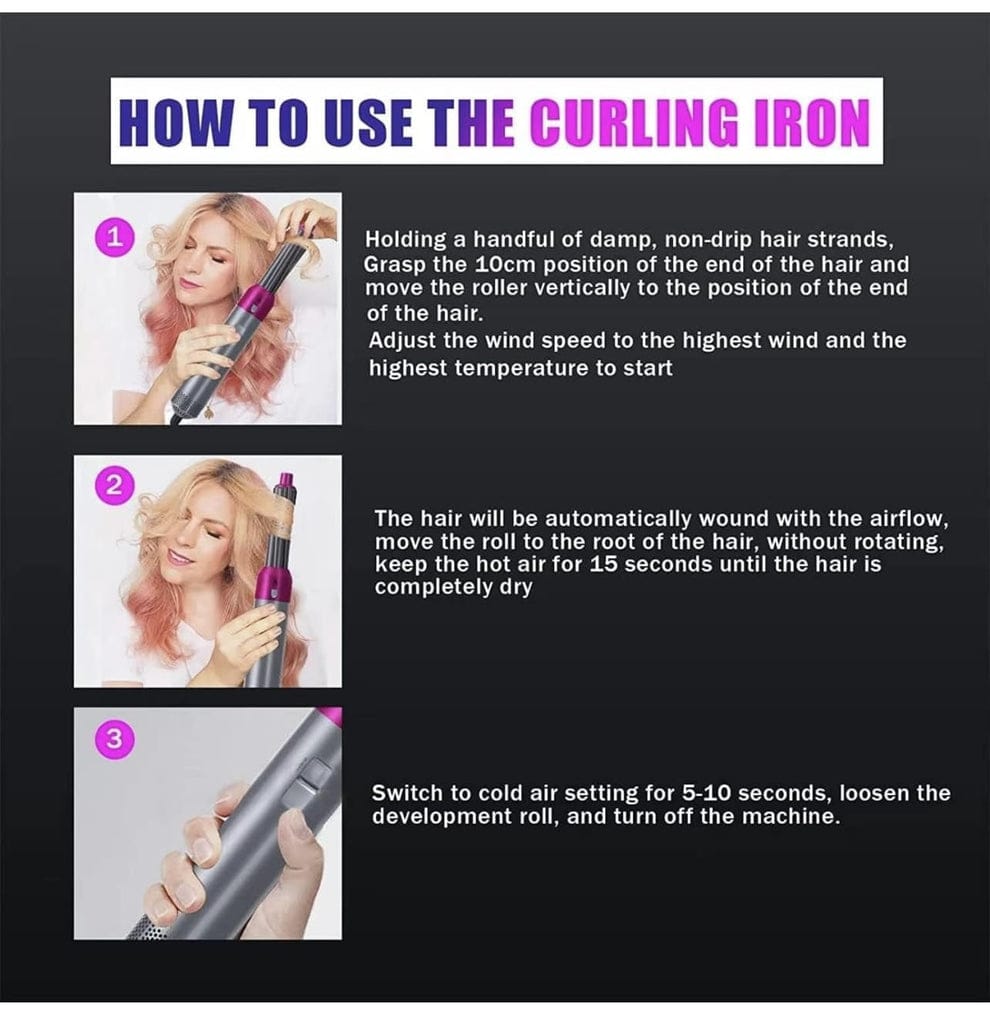 HOW TO USE THE CURLING IRON

1

Holding a handful of damp, non-drip hair strands, Grasp the 10cm position of the end of the hair and move the roller vertically to the position of the end of the hair.
Adjust the wind speed to the highest wind and the highest temperature to start

2

The hair will be automatically wound with the airflow, move the roll to the root of the hair, without rotating, keep the hot air for 15 seconds until the hair is completely dry

3

Switch to cold air setting for 5-10 seconds, loosen the development roll, and turn off the machine.